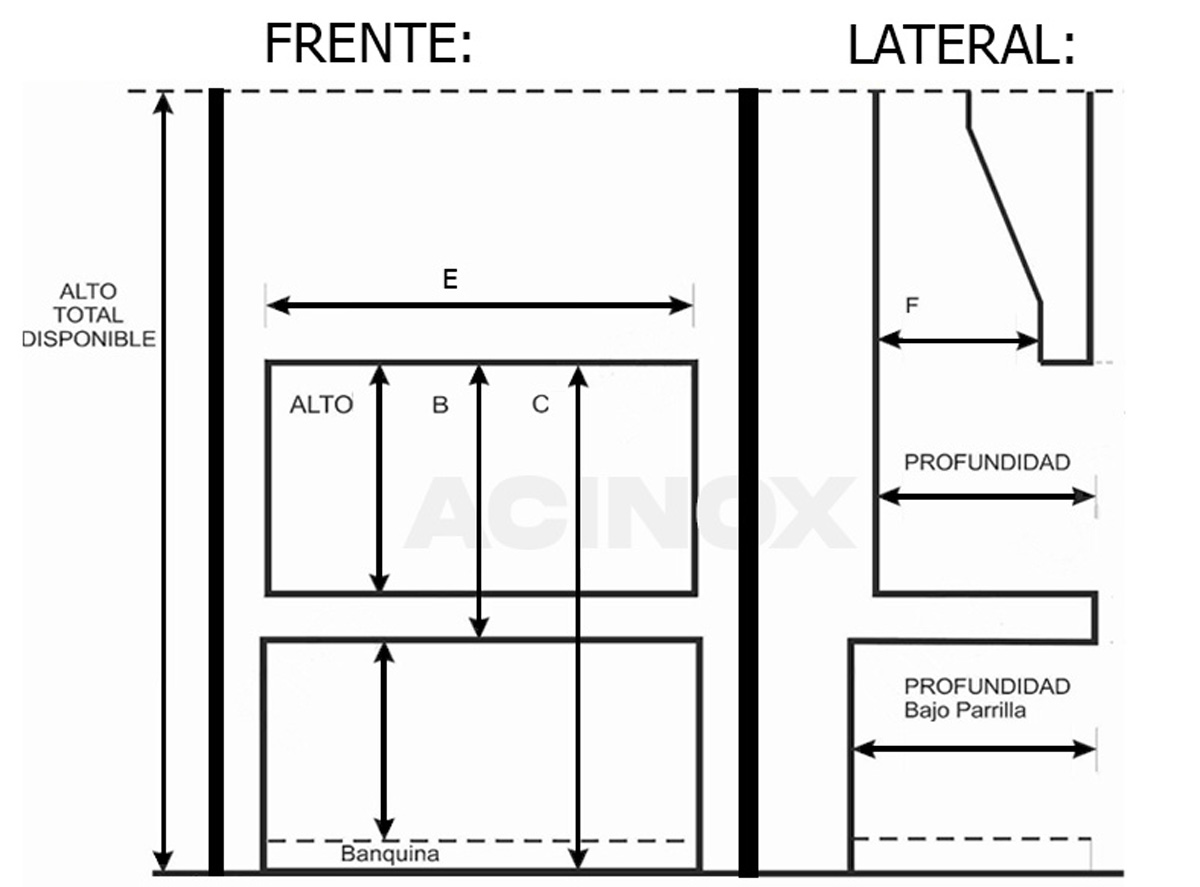 FRENTE:

LATERAL:

ALTO TOTAL DISPONIBLE

E

ALTO

B

C

ACINOX

Banquina

F

PROFUNDIDAD

PROFUNDIDAD Bajo Parrilla